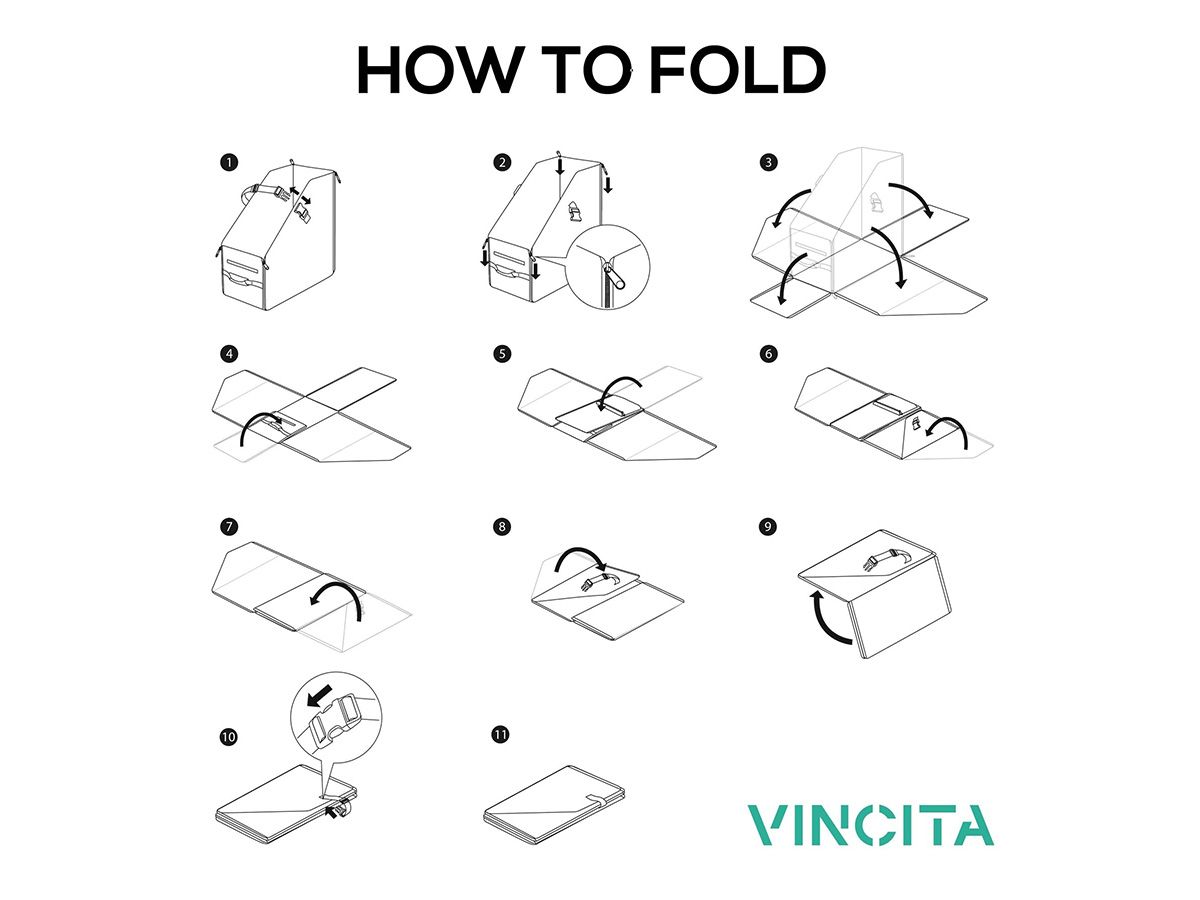 HOW TO FOLD

1

2

3

4

5

6

7

8

9

10

11

VINCITA