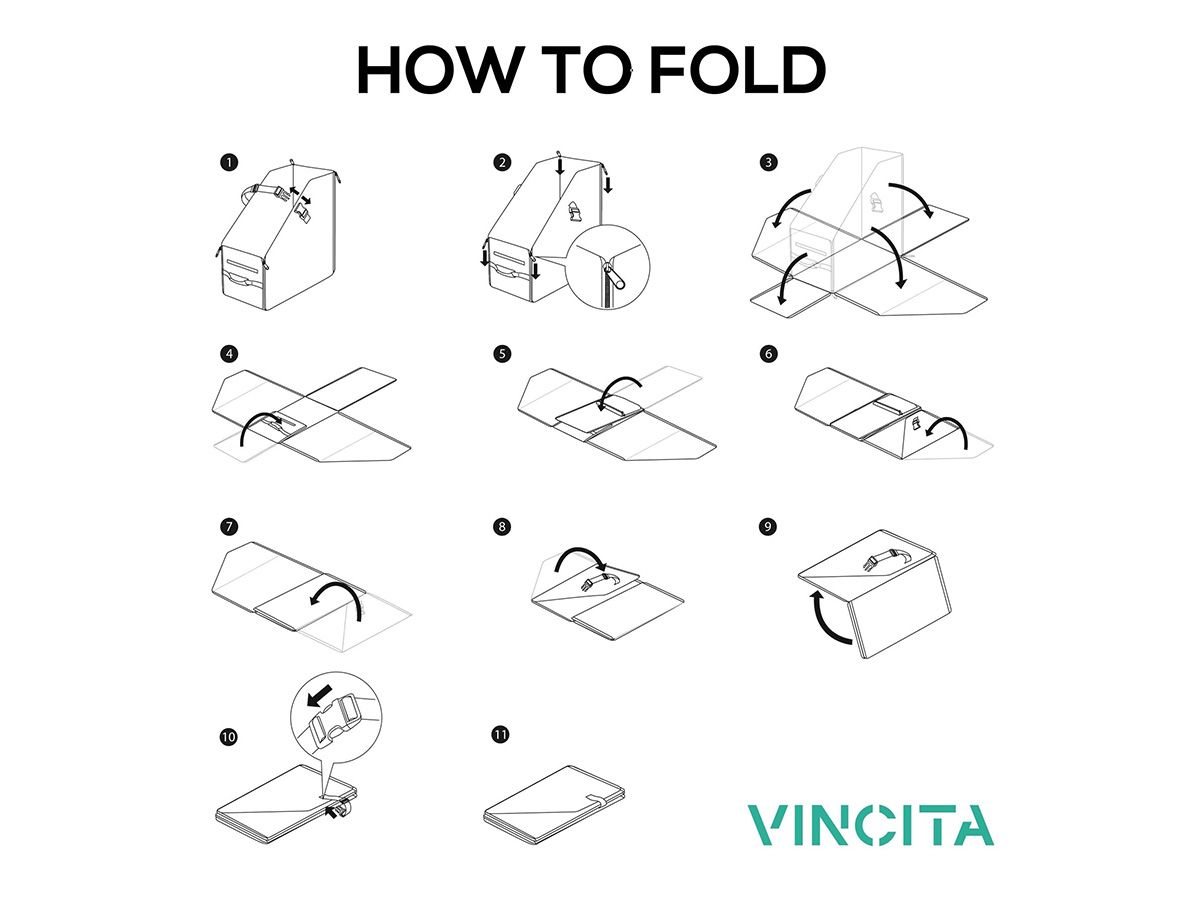 HOW TO FOLD

1

2

3

4

5

6

7

8

9

10

11

VINCITA