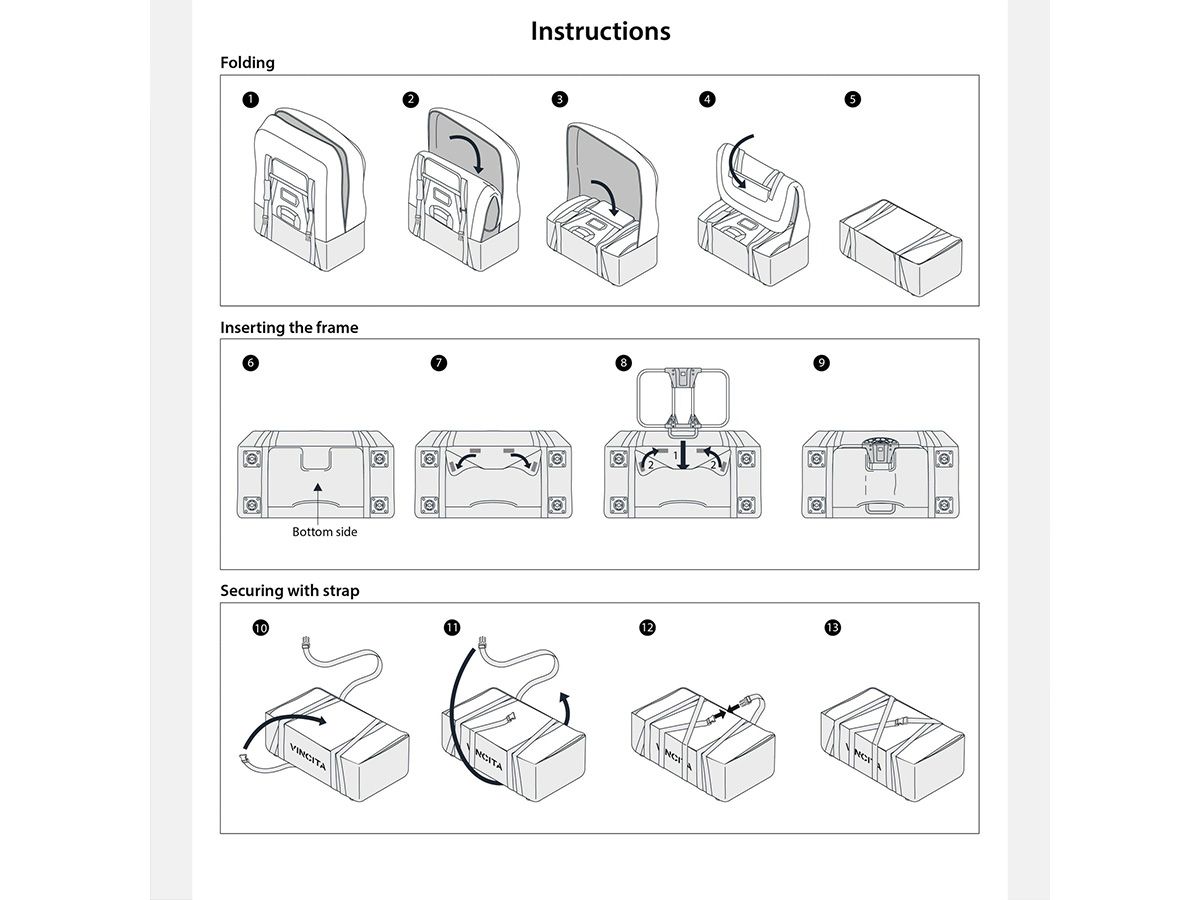 Instructions

Folding

1 2 3 4 5

Inserting the frame

6 7 8 9

Bottom side

2 1 2

Securing with strap

10 11 12 13

VINCITA

VINCITA

VINCITA

VINCITA